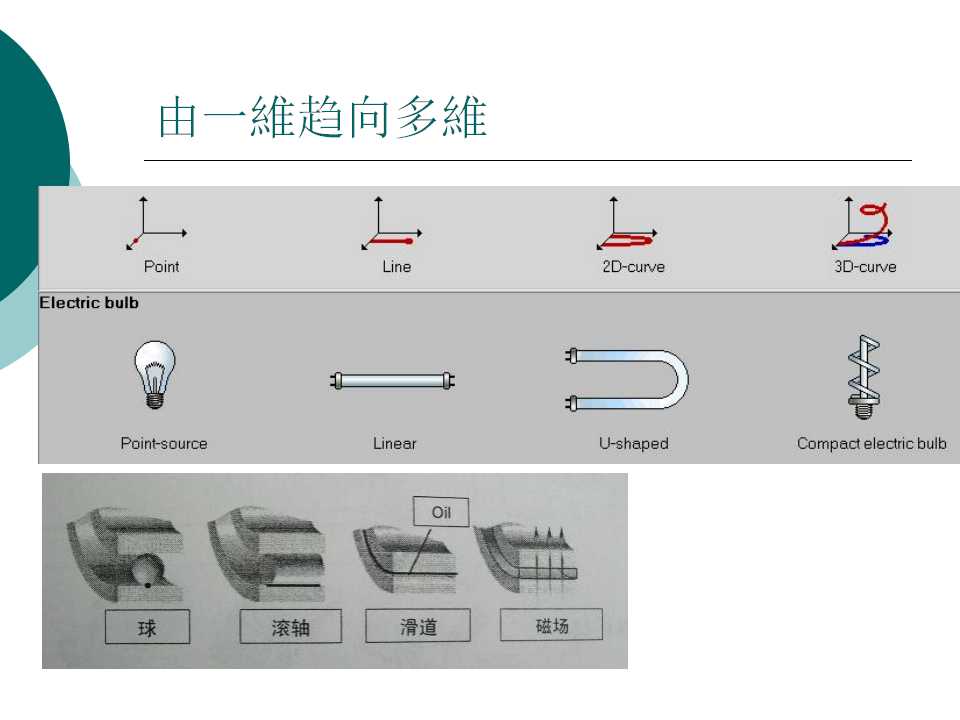 由一維趋向多維

Point
Line
2D-curve
3D-curve

Electric bulb

Point-source
Linear
U-shaped
Compact electric bulb

Oil

球
滚轴
滑道
磁场